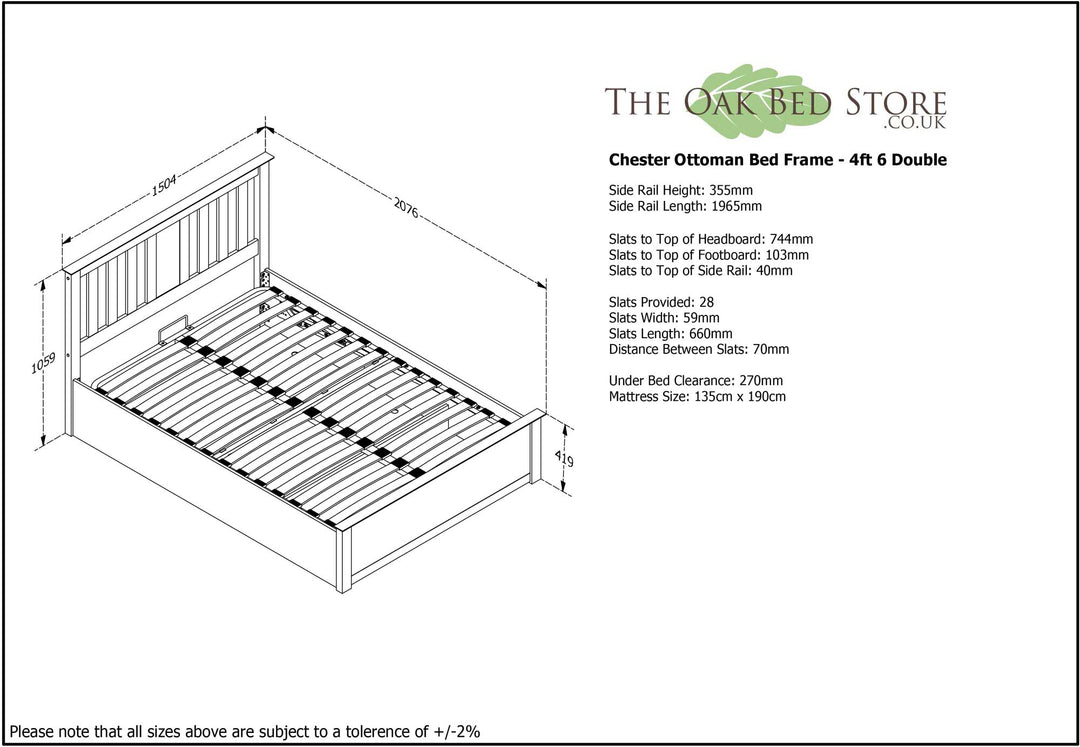 1504

2076

1059

419

THE OAK BED STORE
.CO.UK

Chester Ottoman Bed Frame - 4ft 6 Double

Side Rail Height: 355mm
Side Rail Length: 1965mm

Slats to Top of Headboard: 744mm
Slats to Top of Footboard: 103mm
Slats to Top of Side Rail: 40mm

Slats Provided: 28
Slats Width: 59mm
Slats Length: 660mm
Distance Between Slats: 70mm

Under Bed Clearance: 270mm
Mattress Size: 135cm x 190cm

Please note that all sizes above are subject to a tolerence of +/-2%