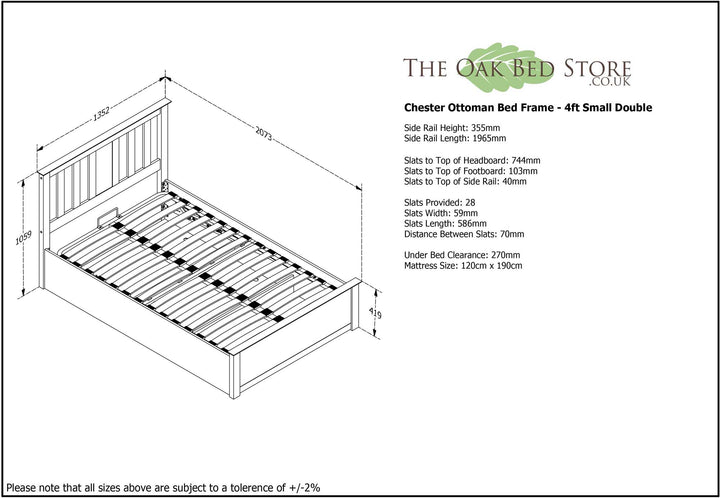 1352

2073

1059

419

THE OAK BED STORE
.CO.UK

Chester Ottoman Bed Frame - 4ft Small Double

Side Rail Height: 355mm
Side Rail Length: 1965mm

Slats to Top of Headboard: 744mm
Slats to Top of Footboard: 103mm
Slats to Top of Side Rail: 40mm

Slats Provided: 28
Slats Width: 59mm
Slats Length: 586mm
Distance Between Slats: 70mm

Under Bed Clearance: 270mm
Mattress Size: 120cm x 190cm

Please note that all sizes above are subject to a tolerence of +/-2%