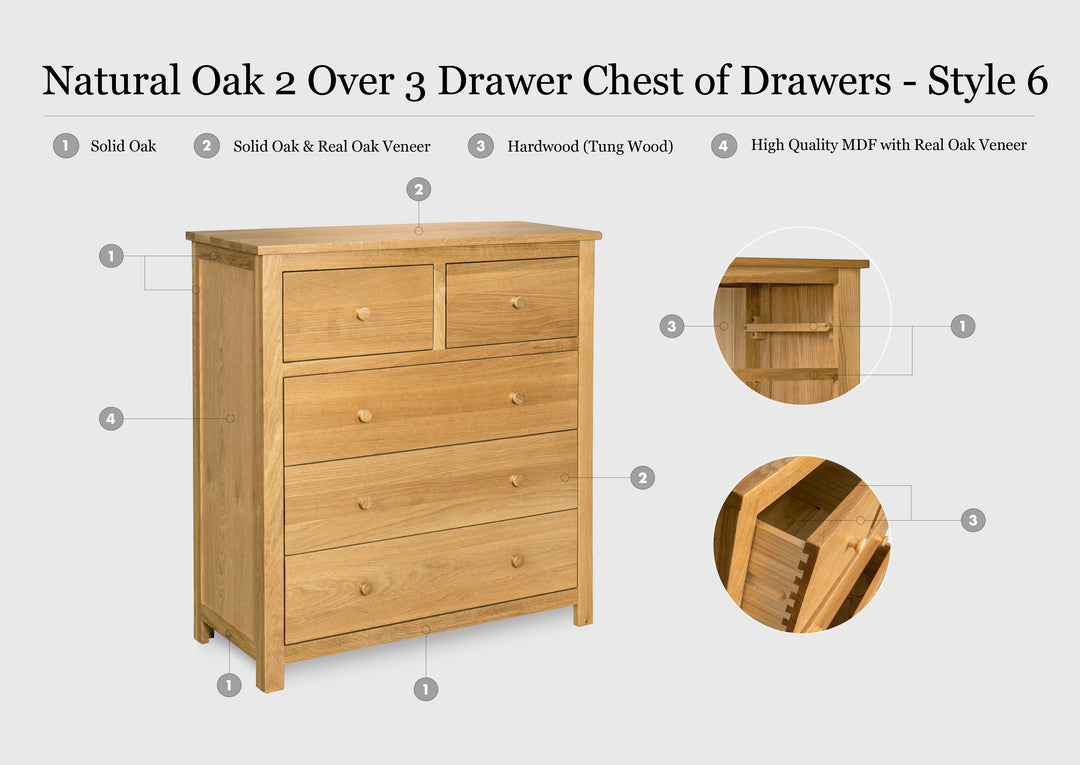 Natural Oak 2 Over 3 Drawer Chest of Drawers - Style 6

1 Solid Oak
2 Solid Oak & Real Oak Veneer
3 Hardwood (Tung Wood)
4 High Quality MDF with Real Oak Veneer

2
1
4
2
1
1
3
1
3