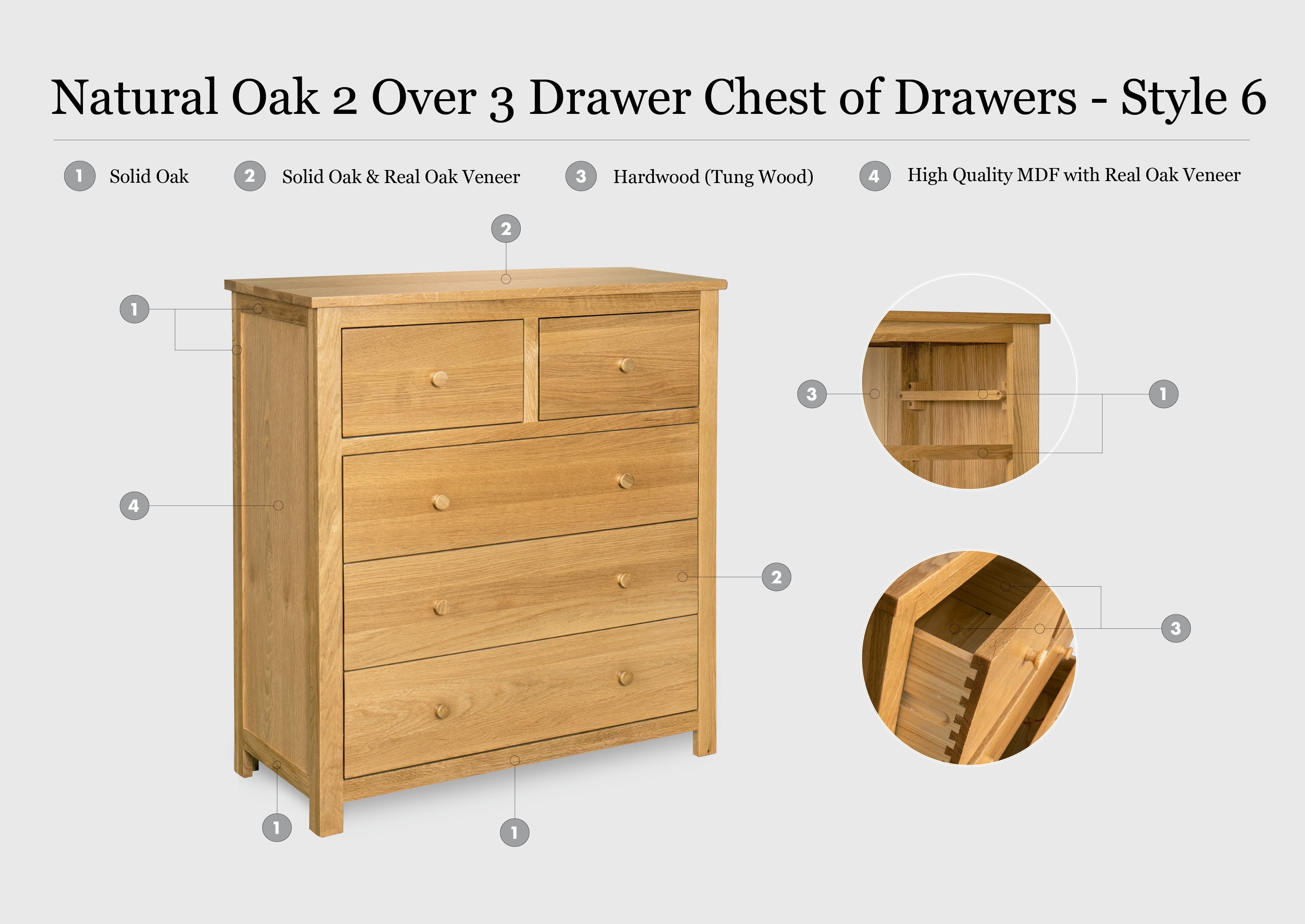 Natural Oak 2 Over 3 Drawer Chest of Drawers - Style 6

1 Solid Oak
2 Solid Oak & Real Oak Veneer
3 Hardwood (Tung Wood)
4 High Quality MDF with Real Oak Veneer

2
1
4
2
1
1
3
1
3